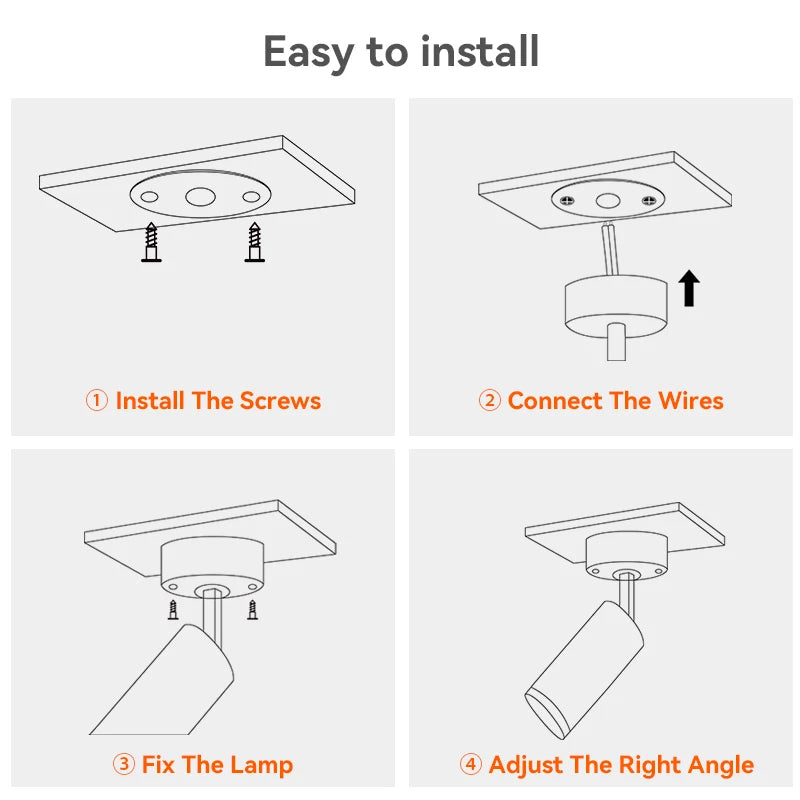 Easy to install

① Install The Screws

② Connect The Wires

③ Fix The Lamp

④ Adjust The Right Angle